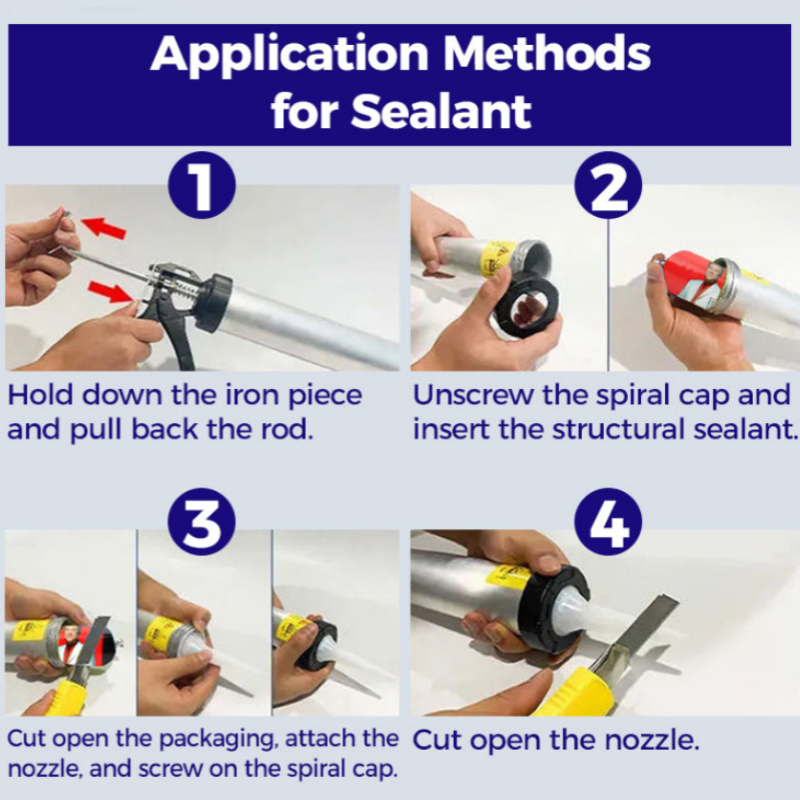 Application Methods for Sealant

1

Hold down the iron piece and pull back the rod.

2

Unscrew the spiral cap and insert the structural sealant.

3

Cut open the packaging, attach the nozzle, and screw on the spiral cap.

4

Cut open the nozzle.