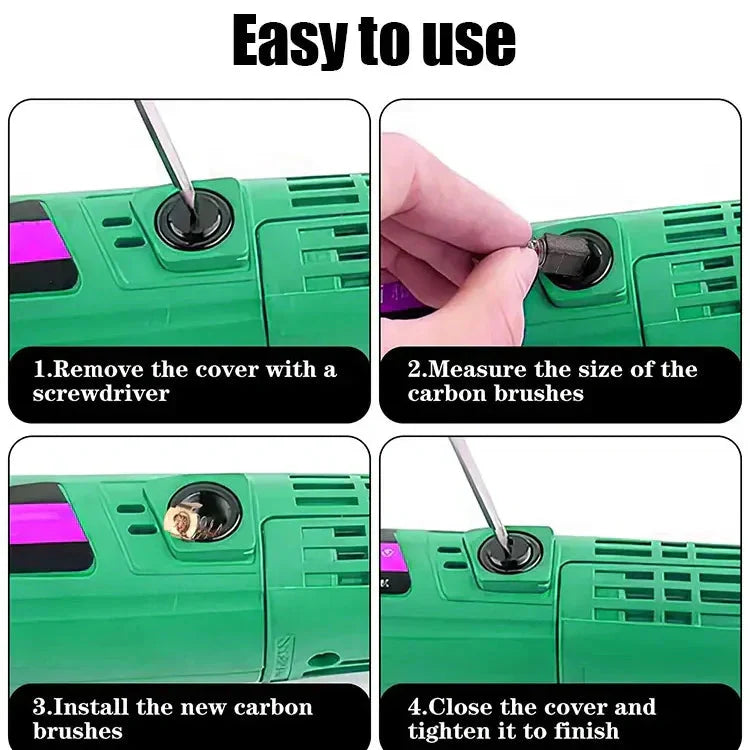 Easy to use

1.Remove the cover with a screwdriver

2.Measure the size of the carbon brushes

3.Install the new carbon brushes

4.Close the cover and tighten it to finish