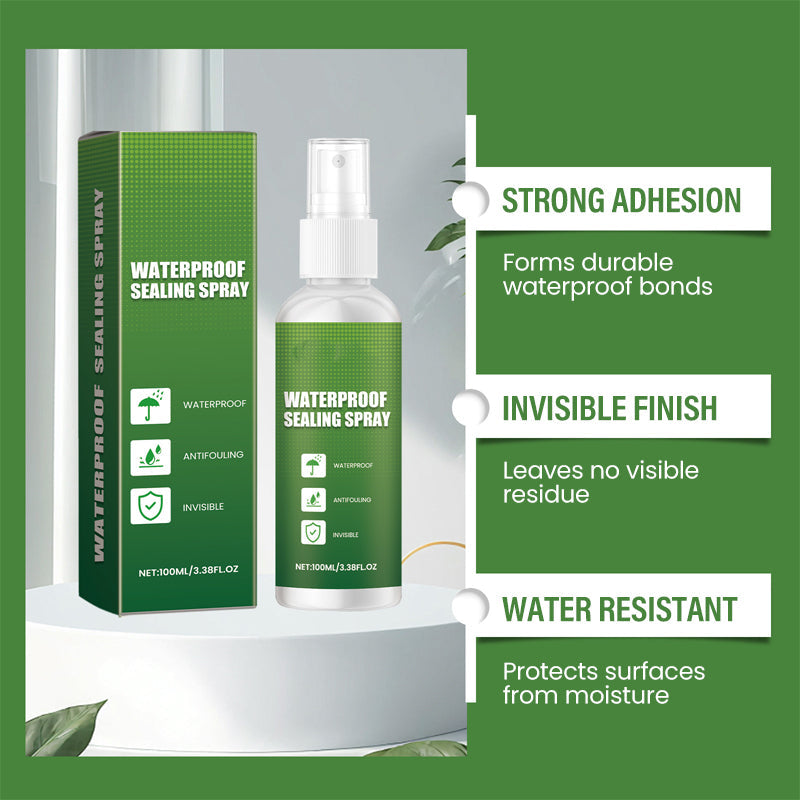 WATERPROOF SEALING SPRAY

WATERPROOF
SEALING SPRAY

WATERPROOF

ANTIFOULING

INVISIBLE

NET:100ML/3.38FL.OZ

WATERPROOF
SEALING SPRAY

WATERPROOF

ANTIFOULING

INVISIBLE

NET:100ML/3.38FL.OZ

STRONG ADHESION

Forms durable waterproof bonds

INVISIBLE FINISH

Leaves no visible residue

WATER RESISTANT

Protects surfaces from moisture