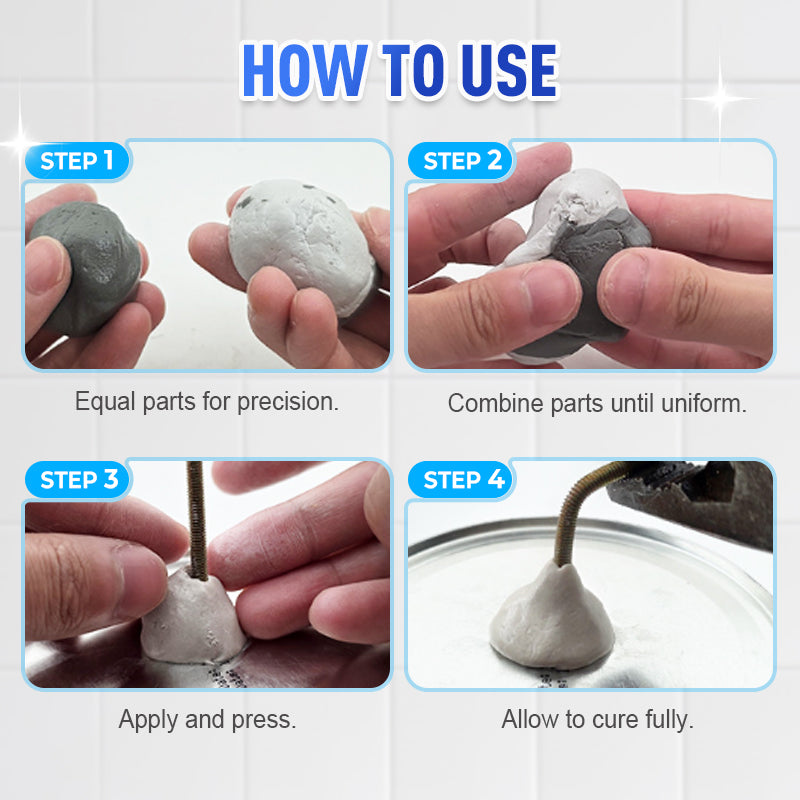 HOW TO USE

STEP 1

Equal parts for precision.

STEP 2

Combine parts until uniform.

STEP 3

Apply and press.

STEP 4

Allow to cure fully.