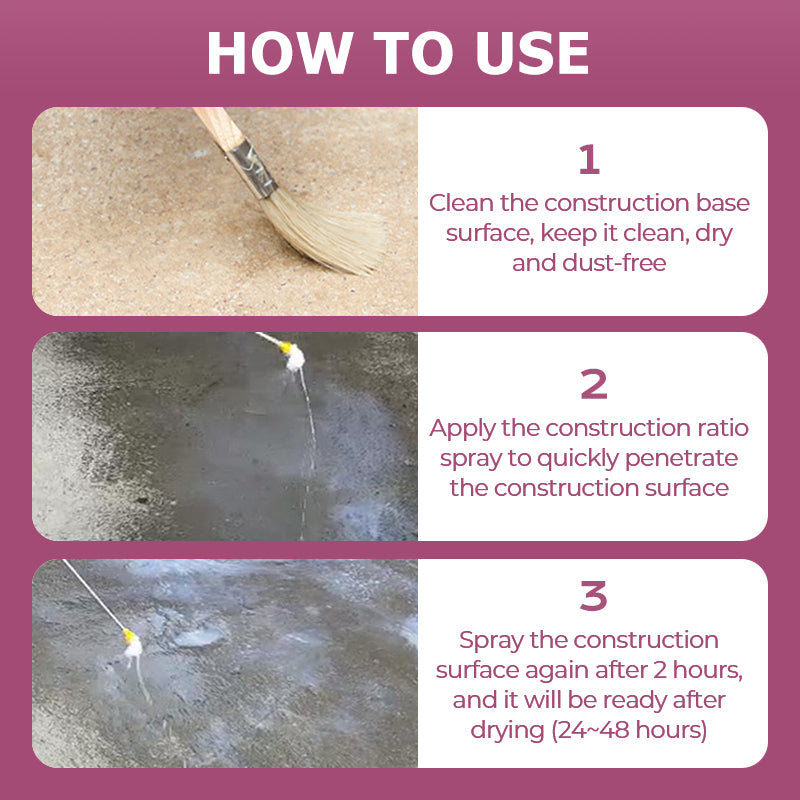 HOW TO USE

1
Clean the construction base surface, keep it clean, dry and dust-free

2
Apply the construction ratio spray to quickly penetrate the construction surface

3
Spray the construction surface again after 2 hours, and it will be ready after drying (24~48 hours)