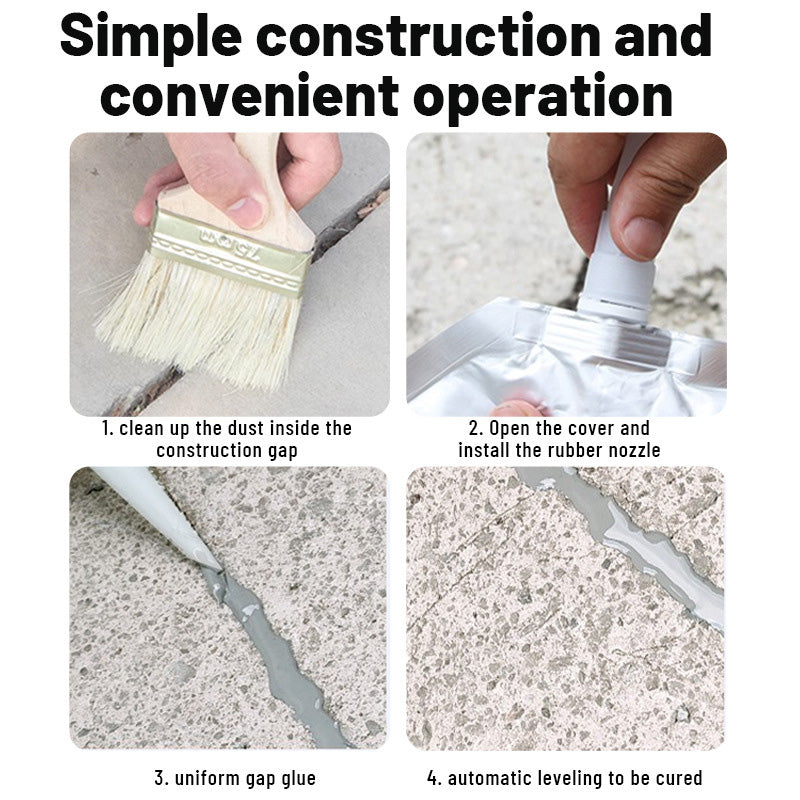 Simple construction and convenient operation

75mm

1. clean up the dust inside the construction gap

2. Open the cover and install the rubber nozzle

3. uniform gap glue

4. automatic leveling to be cured