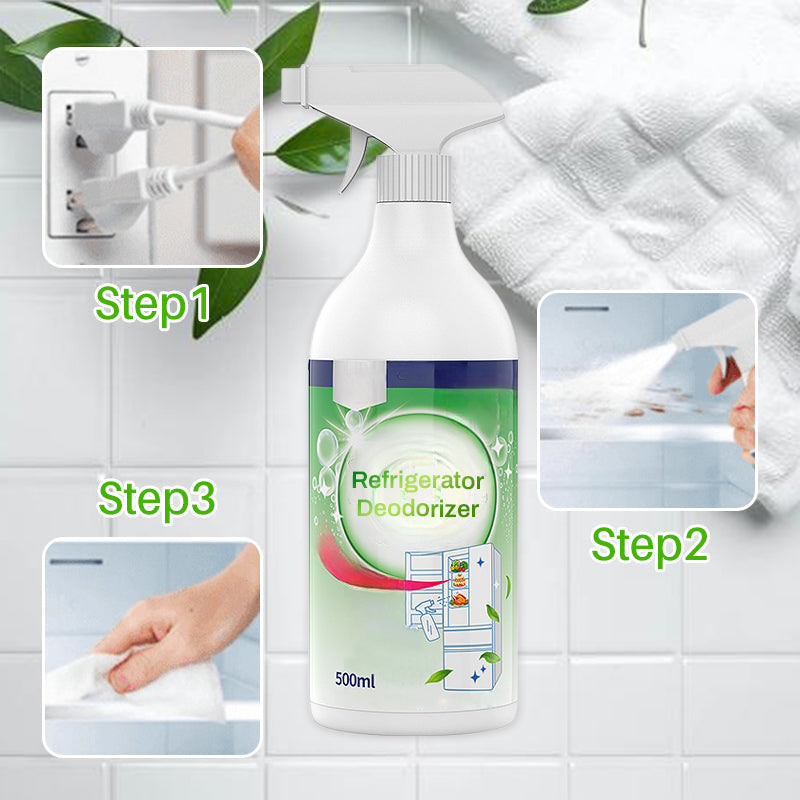 Step1

Refrigerator Deodorizer

500ml

Step2

Step3