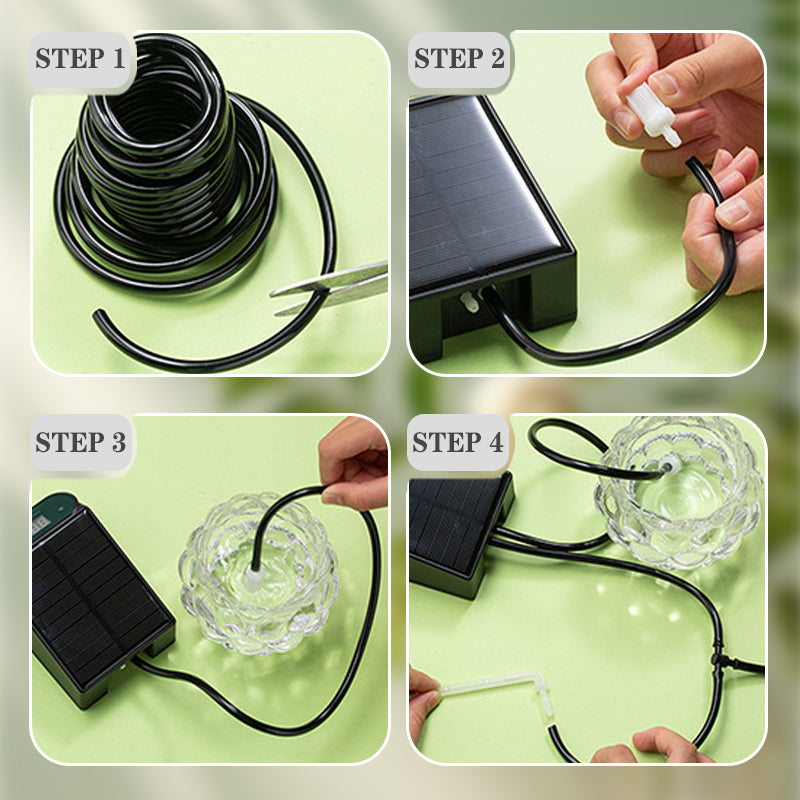 STEP 1

STEP 2

STEP 3

STEP 4