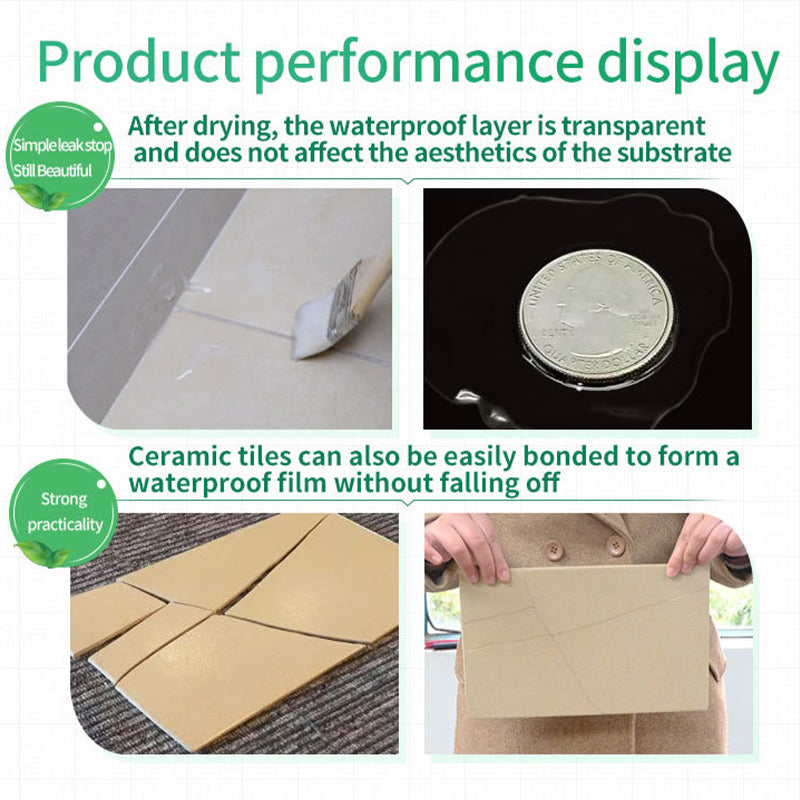 Product performance display

Simple leak stop
Still Beautiful

After drying, the waterproof layer is transparent and does not affect the aesthetics of the substrate

UNITED STATES OF AMERICA
QUARTER DOLLAR

Strong practicality

Ceramic tiles can also be easily bonded to form a waterproof film without falling off