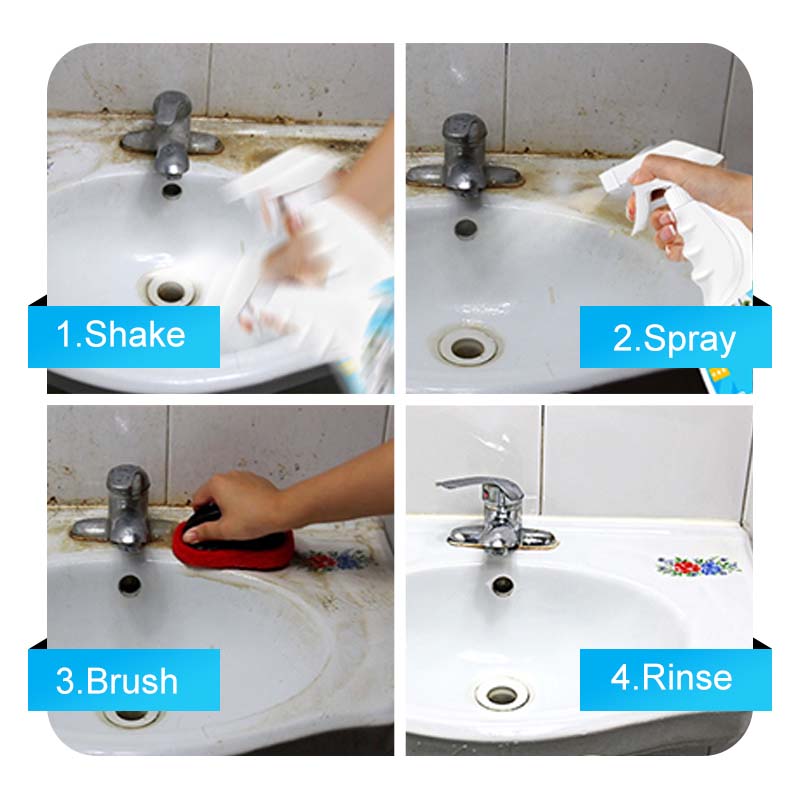 1.Shake

2.Spray

3.Brush

4.Rinse