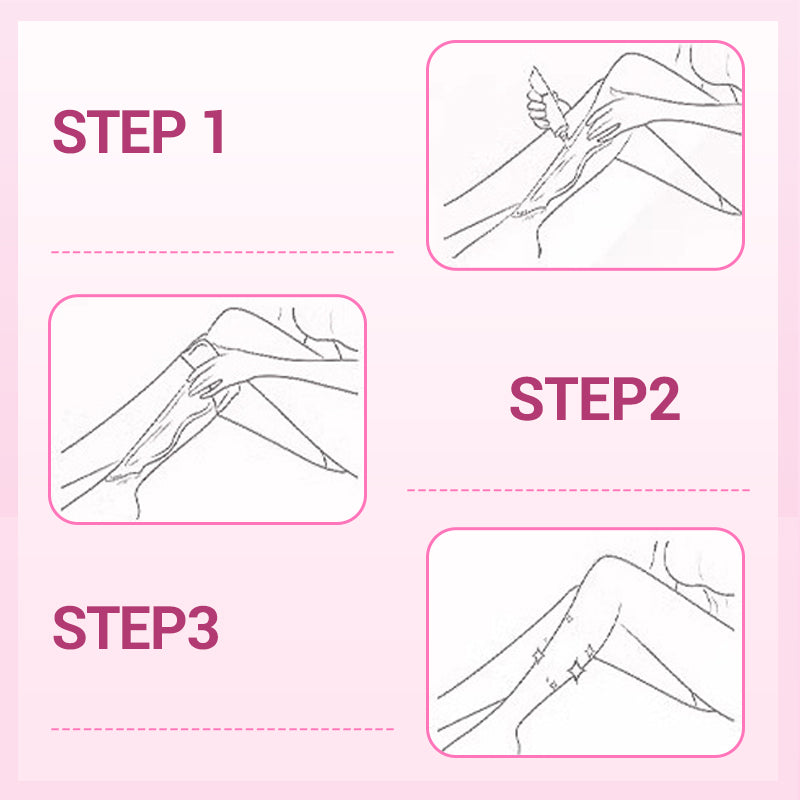 STEP 1

STEP2

STEP3