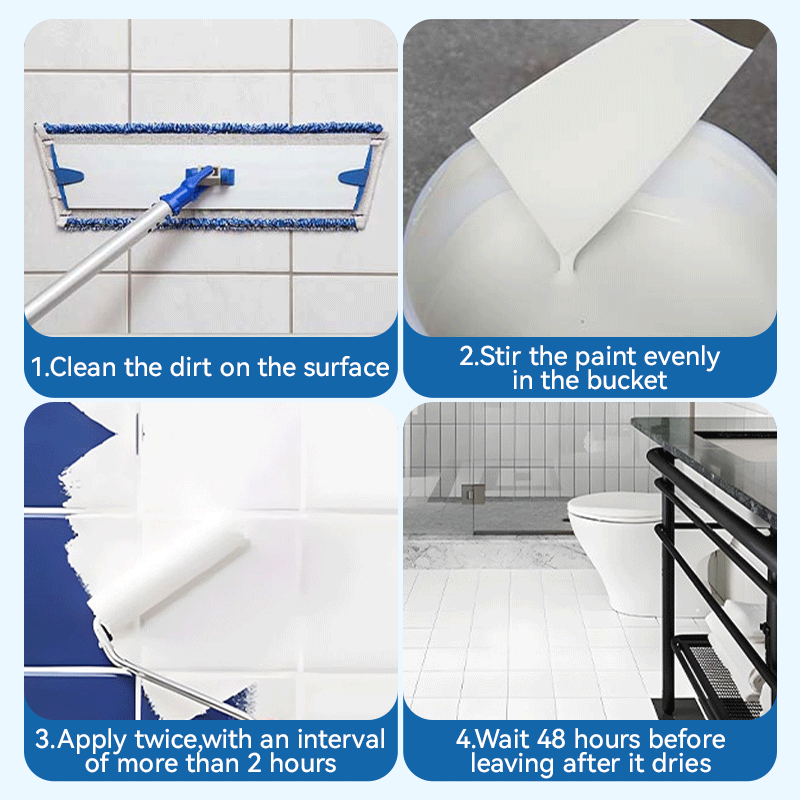 1.Clean the dirt on the surface

2.Stir the paint evenly in the bucket

3.Apply twice,with an interval of more than 2 hours

4.Wait 48 hours before leaving after it dries